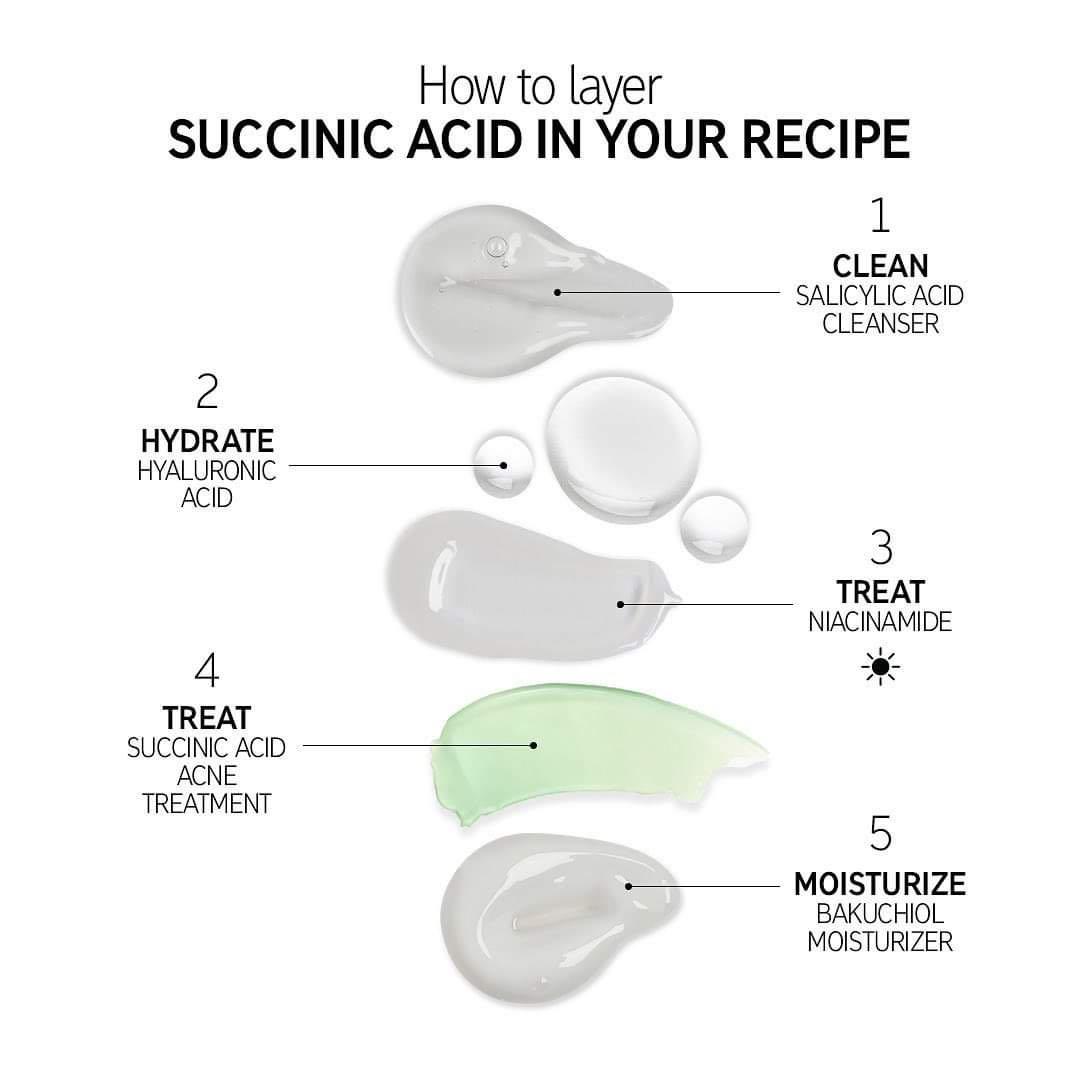 How to layer
SUCCINIC ACID IN YOUR RECIPE

1
CLEAN
SALICYLIC ACID CLEANSER

2
HYDRATE
HYALURONIC ACID

3
TREAT
NIACINAMIDE

4
TREAT
SUCCINIC ACID ACNE TREATMENT

5
MOISTURIZE
BAKUCHIOL MOISTURIZER